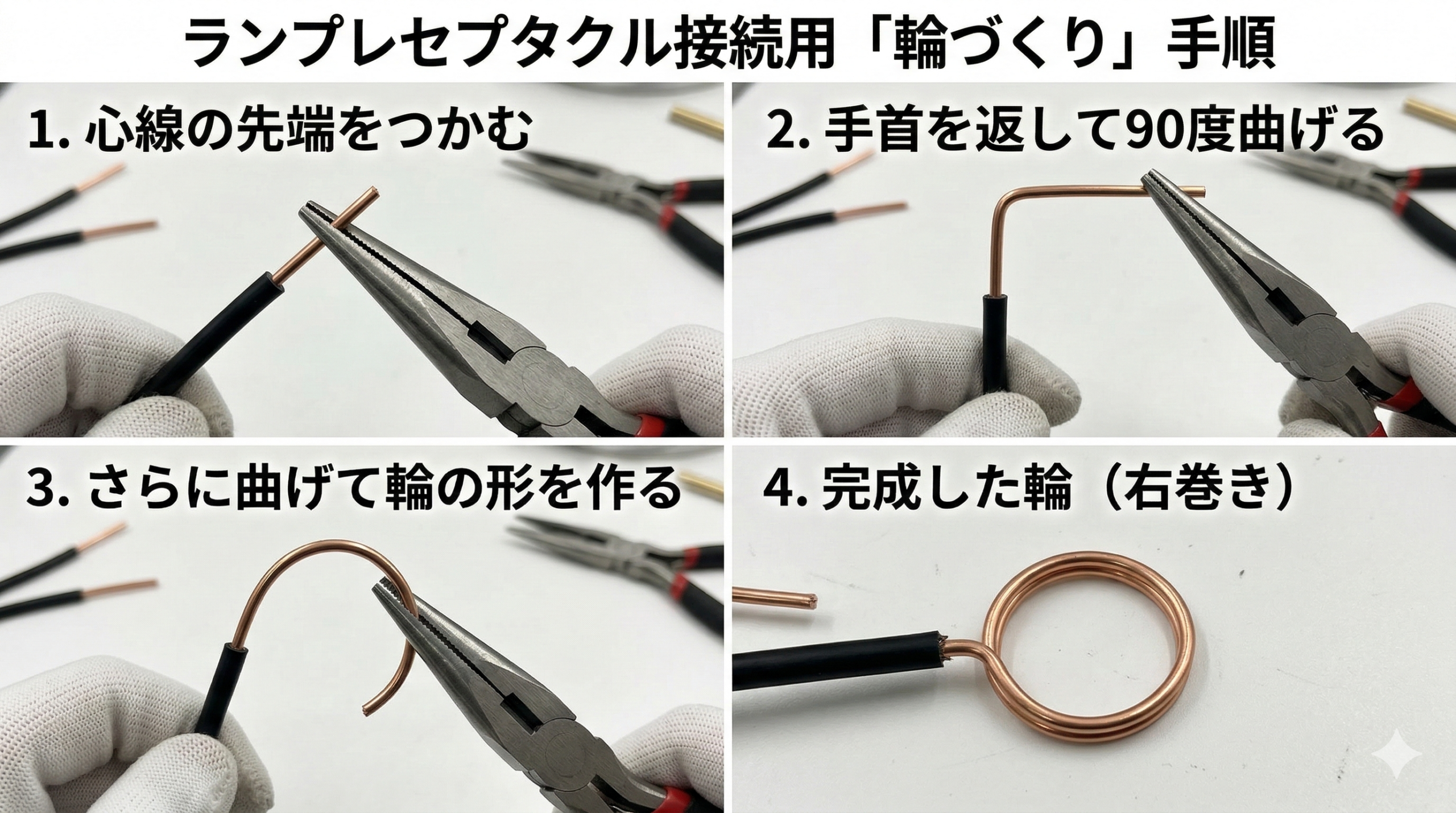 ランプレセプタクル接続用「輪づくり」手順

1. 心線の先端をつかむ

2. 手首を返して90度曲げる

3. さらに曲げて輪の形を作る

4. 完成した輪（右巻き）