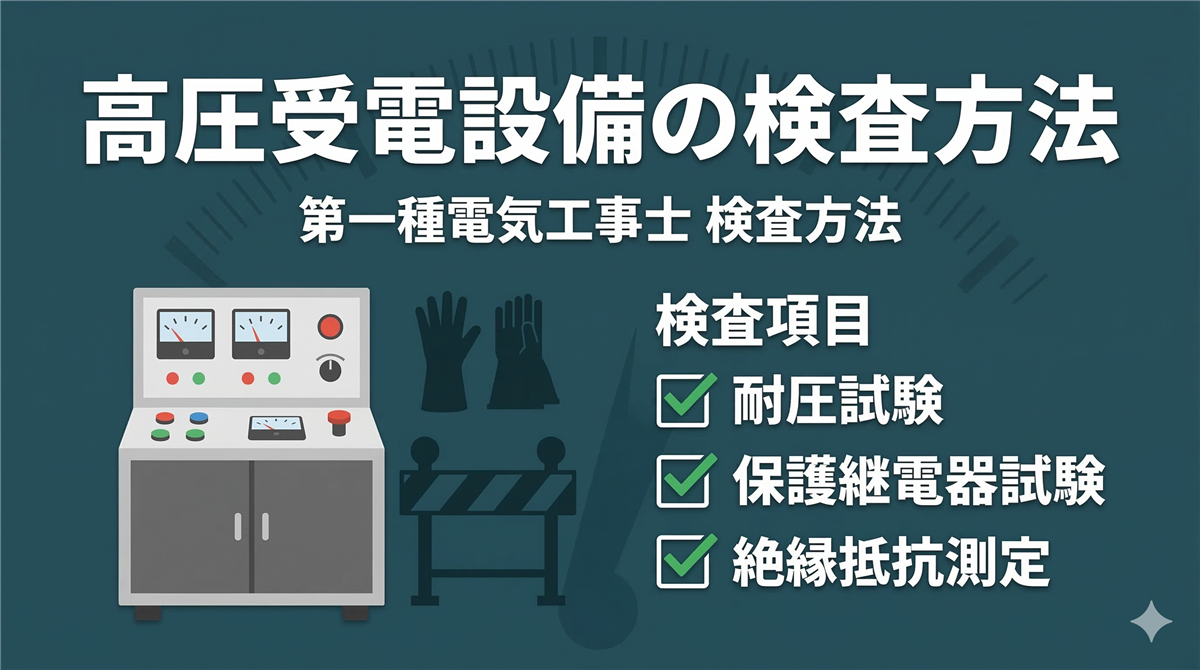 高圧受電設備の検査方法

第一種電気工事士 検査方法

検査項目

耐圧試験

保護継電器試験

絶縁抵抗測定